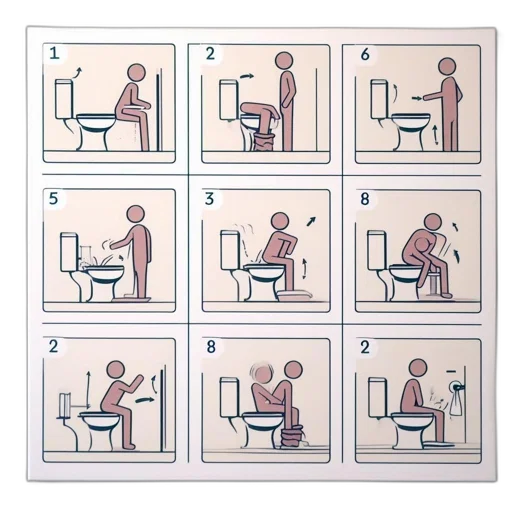 1

2

6

5

3

8

2

8

2