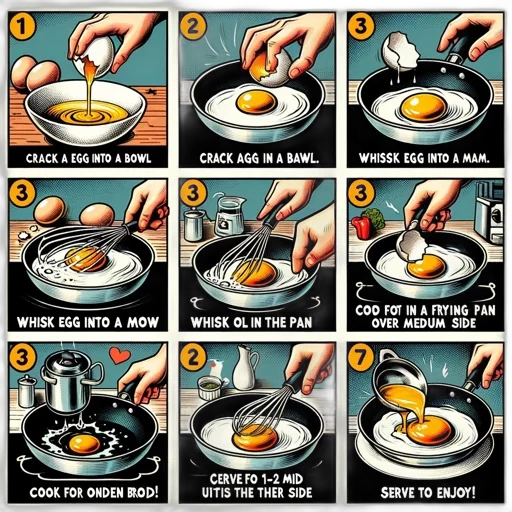 1
CRACK A EGG INTO A BOWL

2
CRACK AGG IN A BAWL.

3
WHISSK EGG INTO A MAM.

3
WHISK EGG INTO A MOW

3
WHISK OL IN THE PAN

3
COD FOT IN A FRYING PAN OVER MEDUM SIDE

3
COOK FOR ONDEN BROD!

2
CERVE FO 1-2 MID UITIS THE THER SIDE

7
SERVE TO ENJOY!