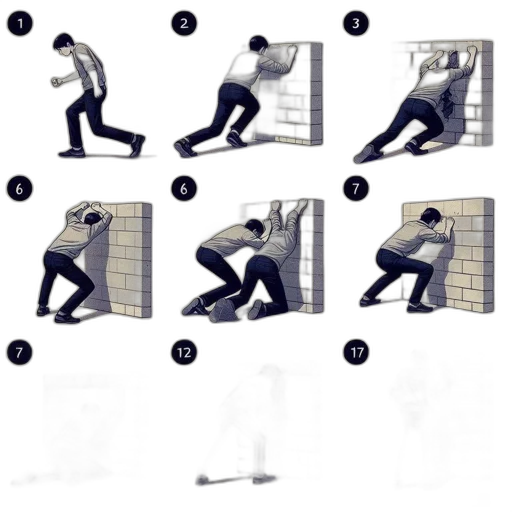 1

2

3

6

6

7

7

12

17