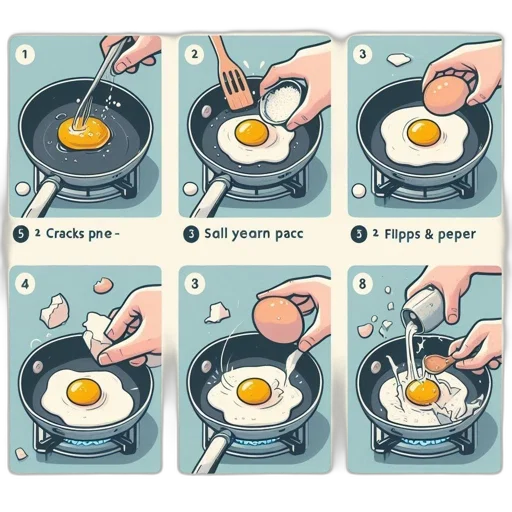 1

2

3

5 2 Cracks pne -

3 Sall yearn pacc

5 2 Flipps & peper

4

3

8